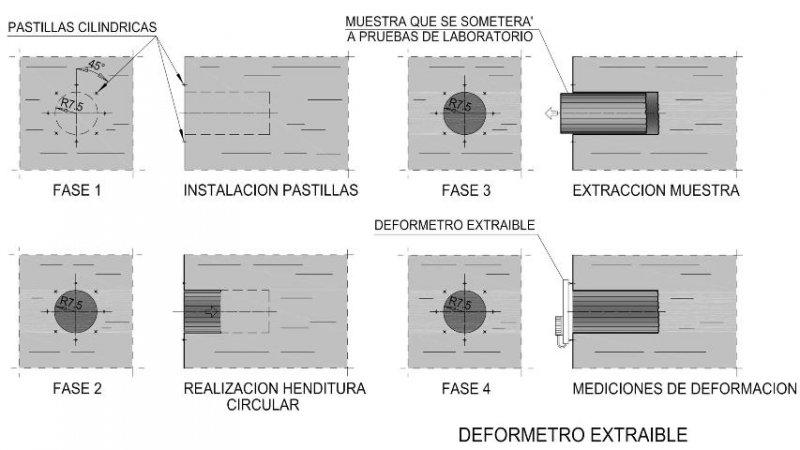 PASTILLAS CILINDRICAS

45°

R7.5

FASE 1

INSTALACION PASTILLAS

MUESTRA QUE SE SOMETERA' A PRUEBAS DE LABORATORIO

R7.5

FASE 3

EXTRACCION MUESTRA

R7.5

FASE 2

REALIZACION HENDITURA CIRCULAR

DEFORMETRO EXTRAIBLE

R7.5

FASE 4

MEDICIONES DE DEFORMACION

DEFORMETRO EXTRAIBLE